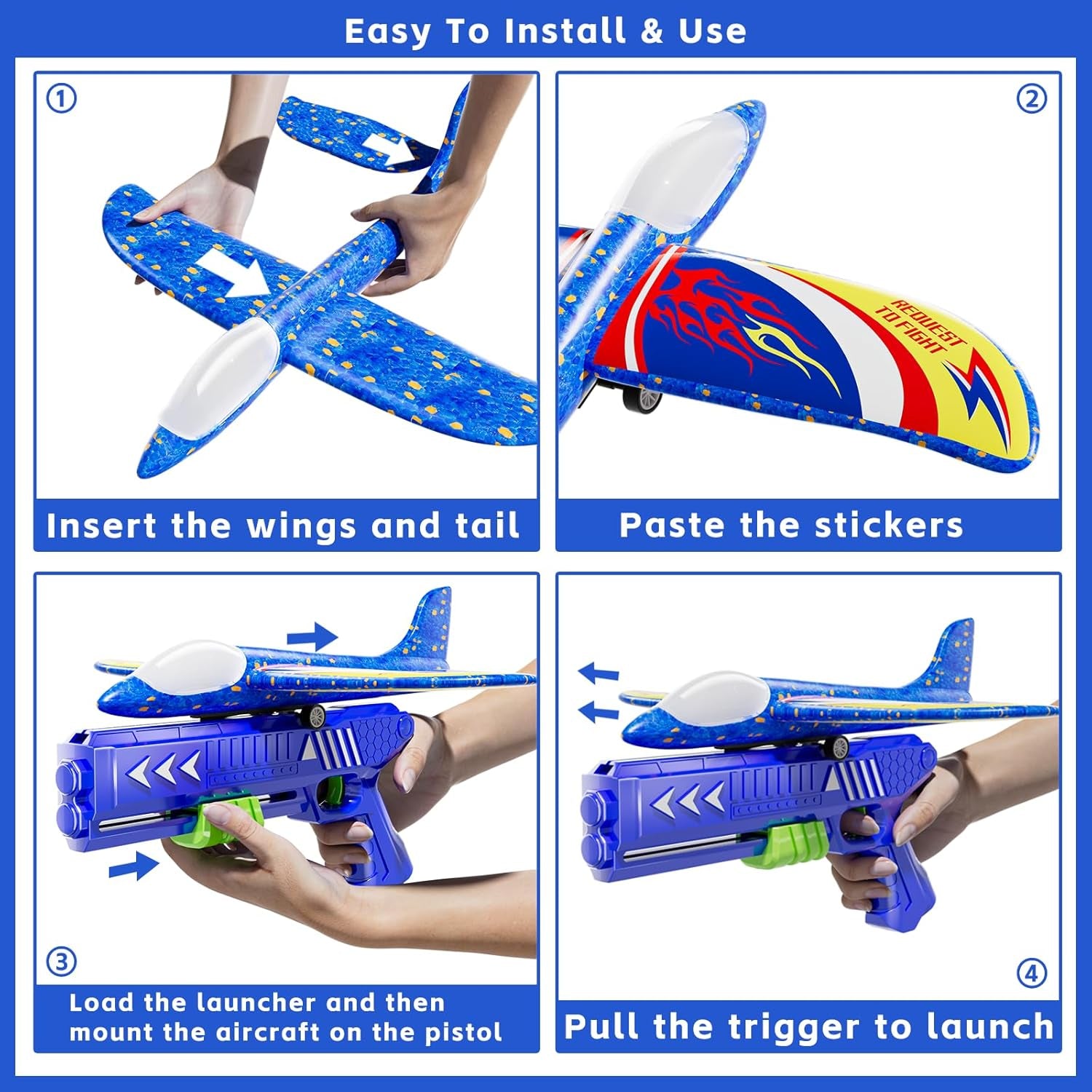 Easy To Install & Use

①

Insert the wings and tail

②

REQUEST TO FIGHT

Paste the stickers

③

Load the launcher and then mount the aircraft on the pistol

④

Pull the trigger to launch